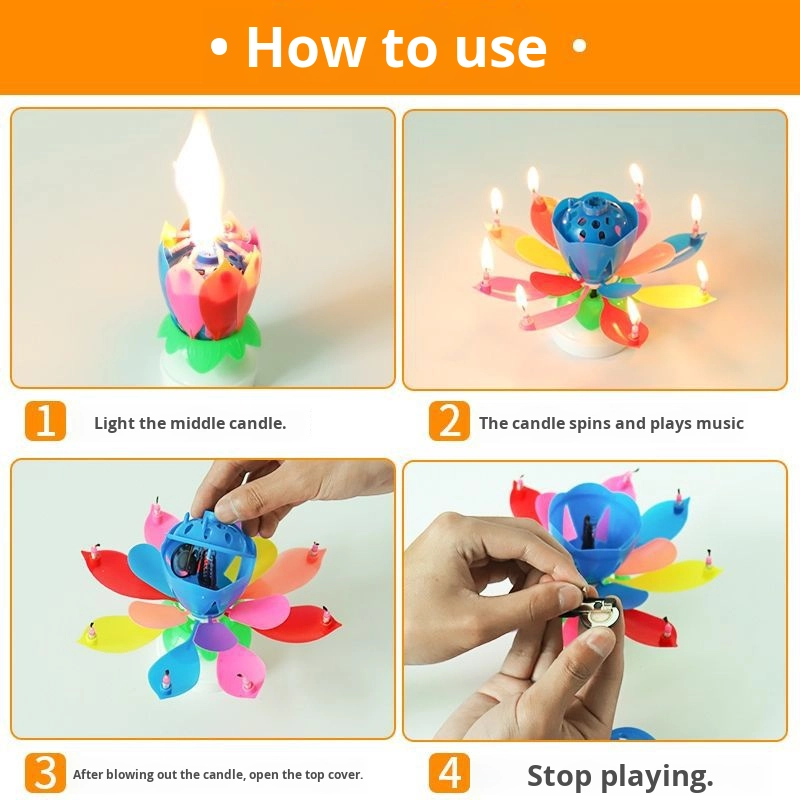 • How to use •

1 Light the middle candle.

2 The candle spins and plays music

3 After blowing out the candle, open the top cover.

4 Stop playing.